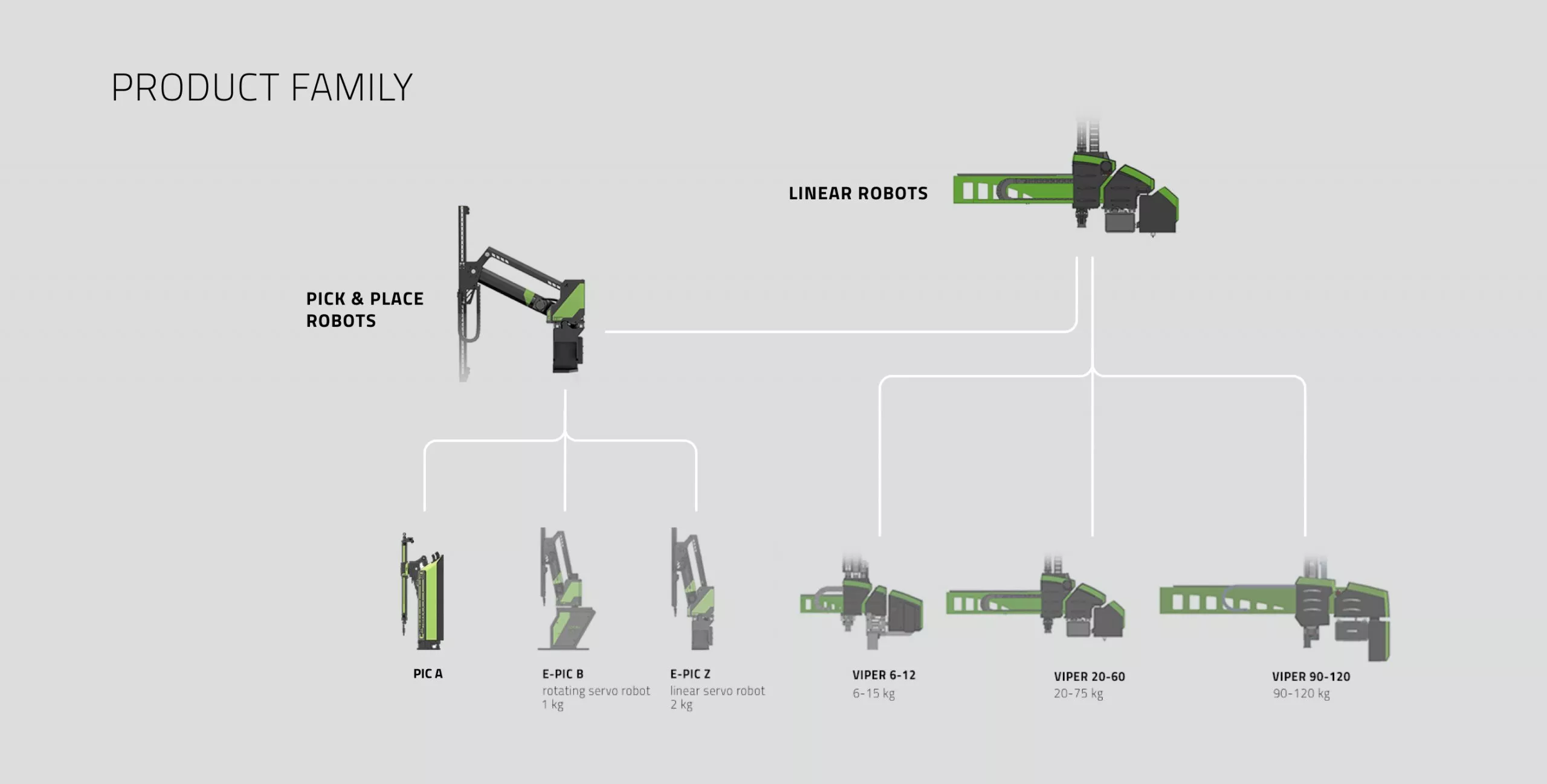 PRODUCT FAMILY

LINEAR ROBOTS

PICK & PLACE ROBOTS

PIC A

E-PIC B
rotating servo robot
1 kg

E-PIC Z
linear servo robot
2 kg

VIPER 6-12
6-15 kg

VIPER 20-60
20-75 kg

VIPER 90-120
90-120 kg