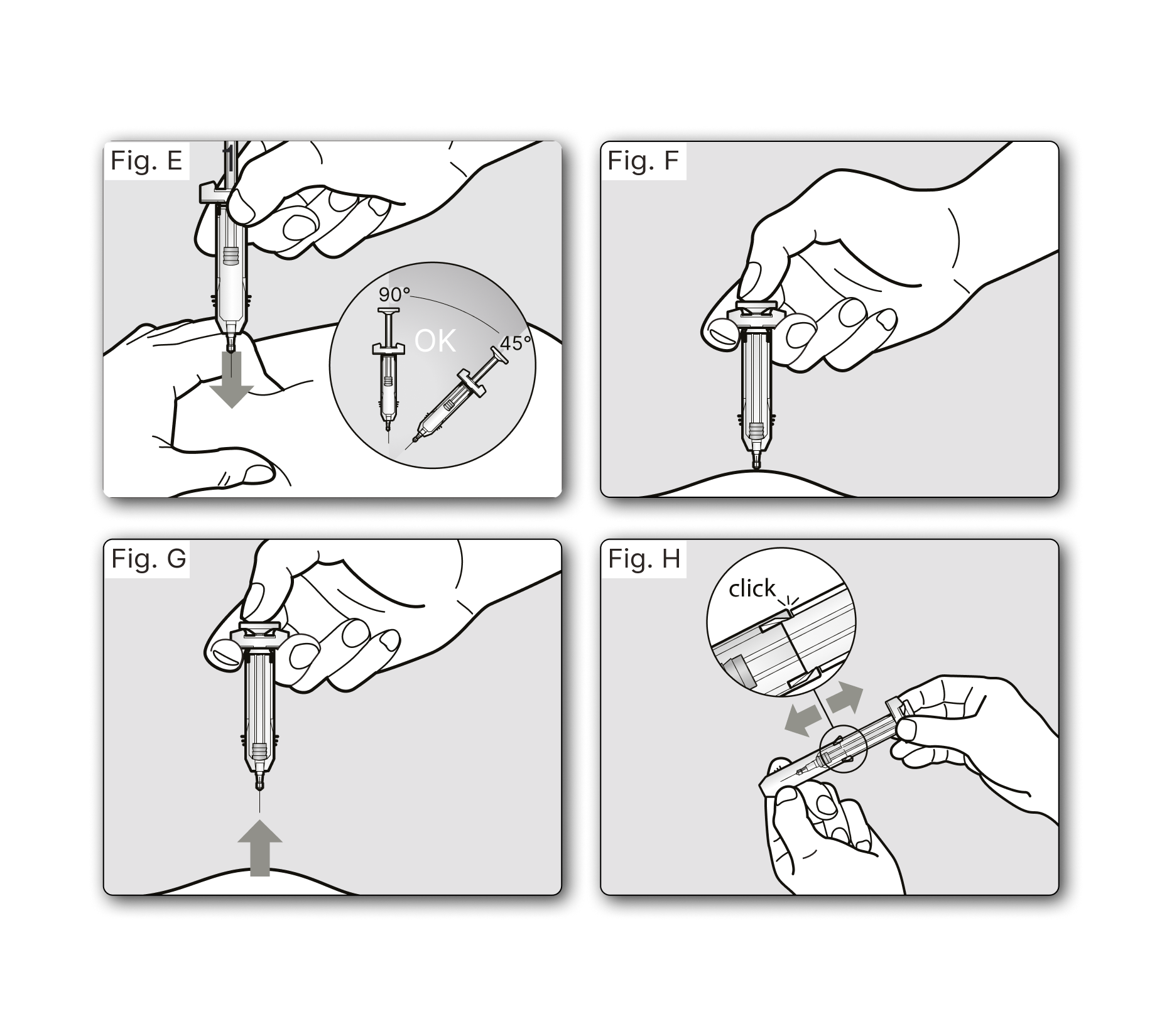 Fig. E

90°

OK

45°

Fig. F

Fig. G

Fig. H

click